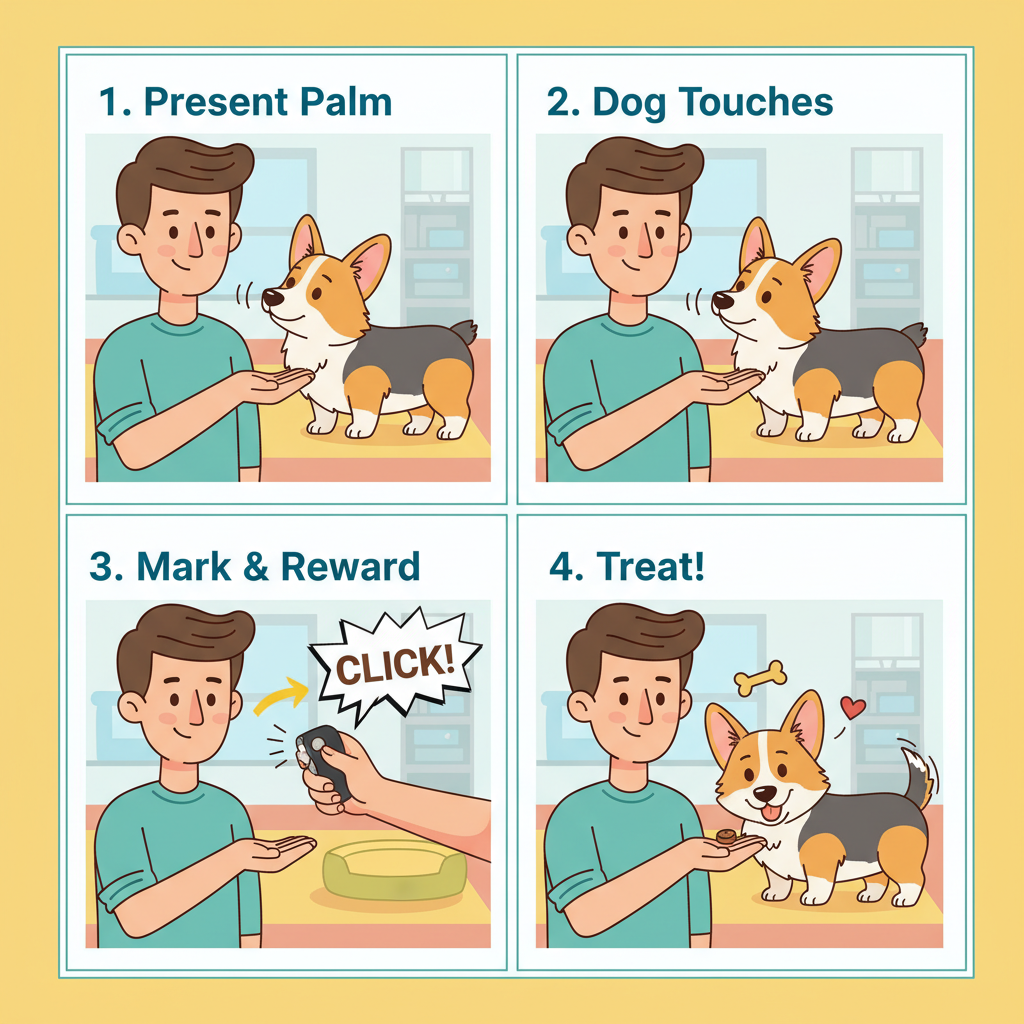 1. Present Palm

2. Dog Touches

3. Mark & Reward

CLICK!

4. Treat!