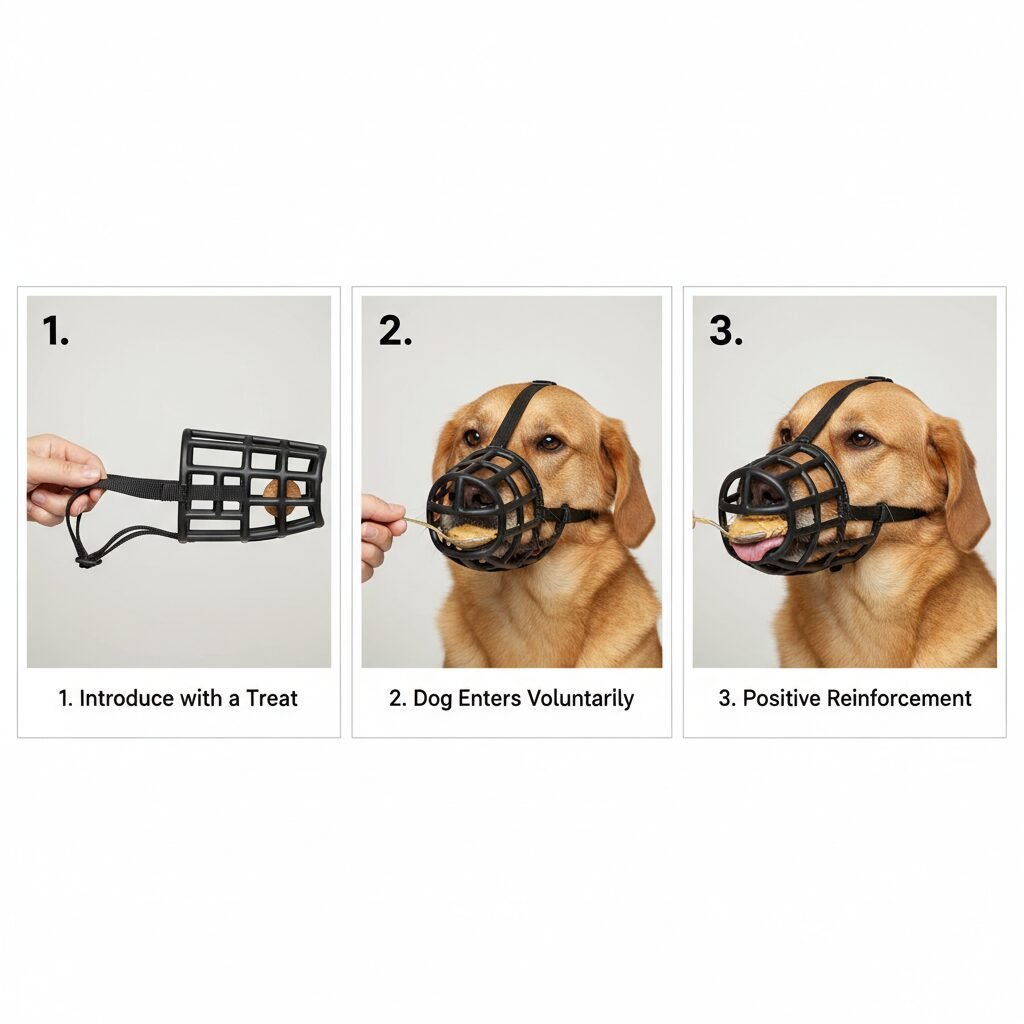 1.

1. Introduce with a Treat

2.

2. Dog Enters Voluntarily

3.

3. Positive Reinforcement