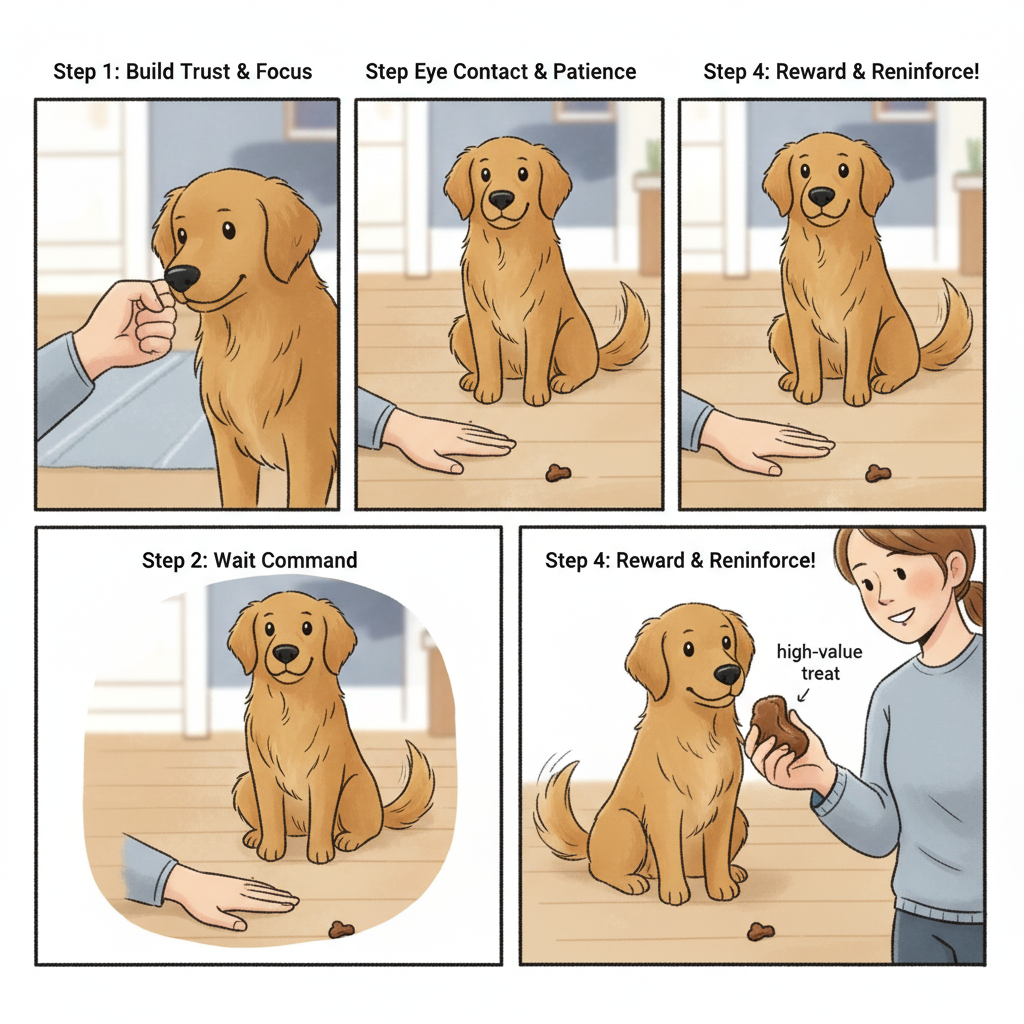 Step 1: Build Trust & Focus

Step Eye Contact & Patience

Step 4: Reward & Reninforce!

Step 2: Wait Command

Step 4: Reward & Reninforce!

high-value treat