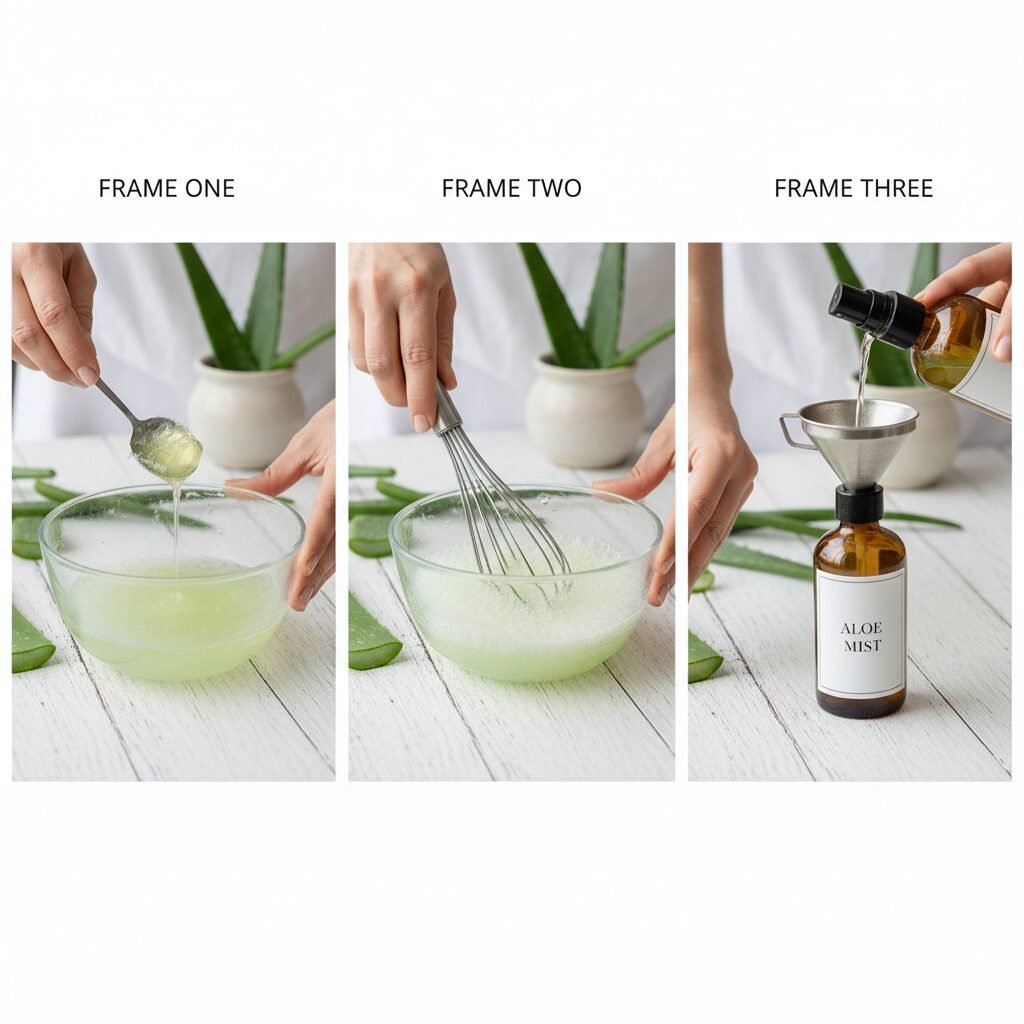 FRAME ONE

FRAME TWO

FRAME THREE

ALOE MIST