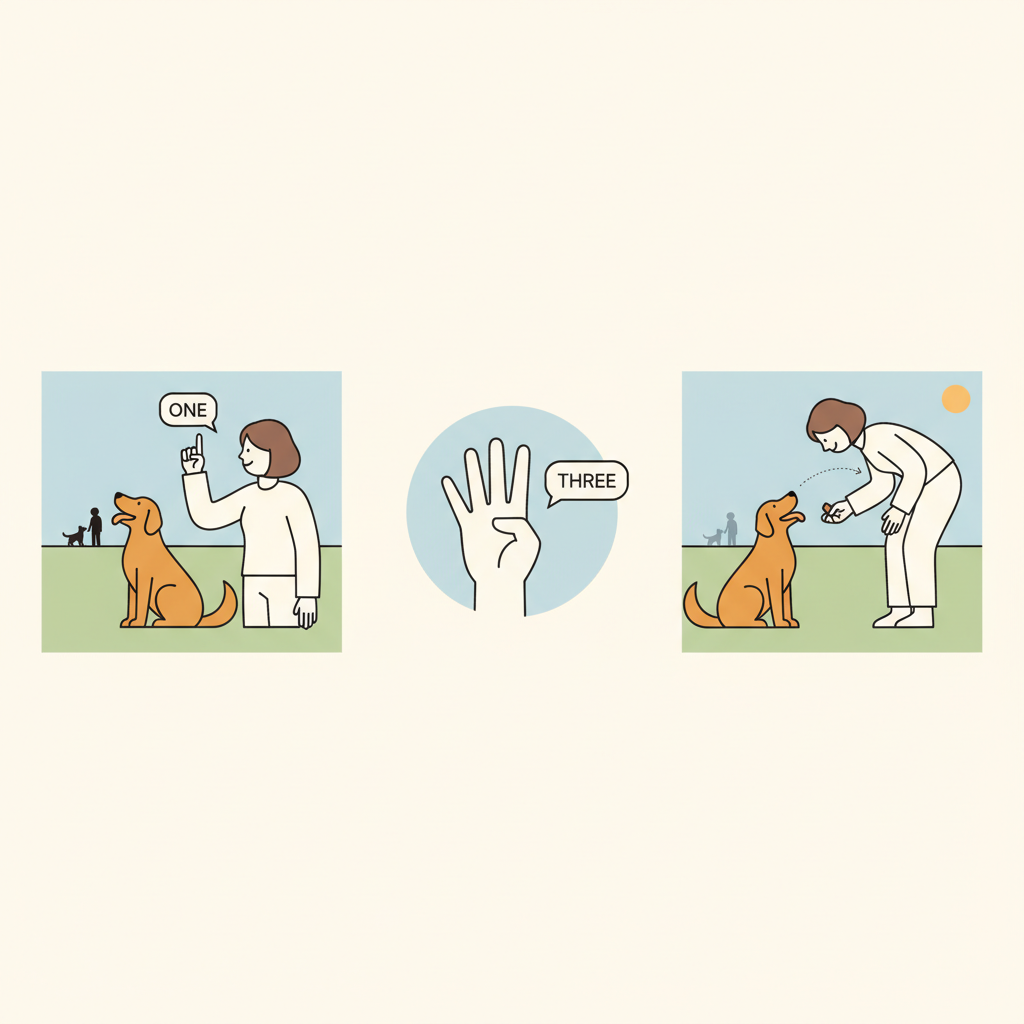 ONE

THREE