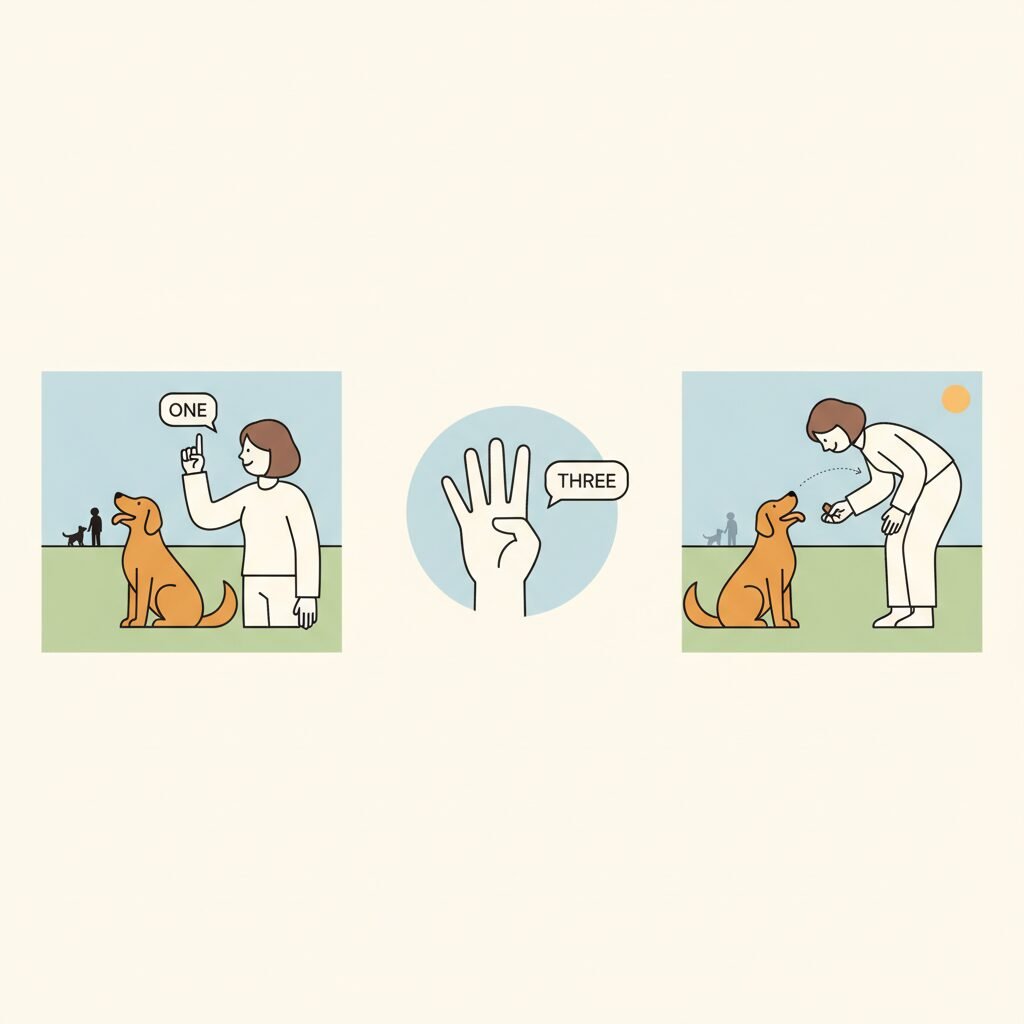 ONE

THREE