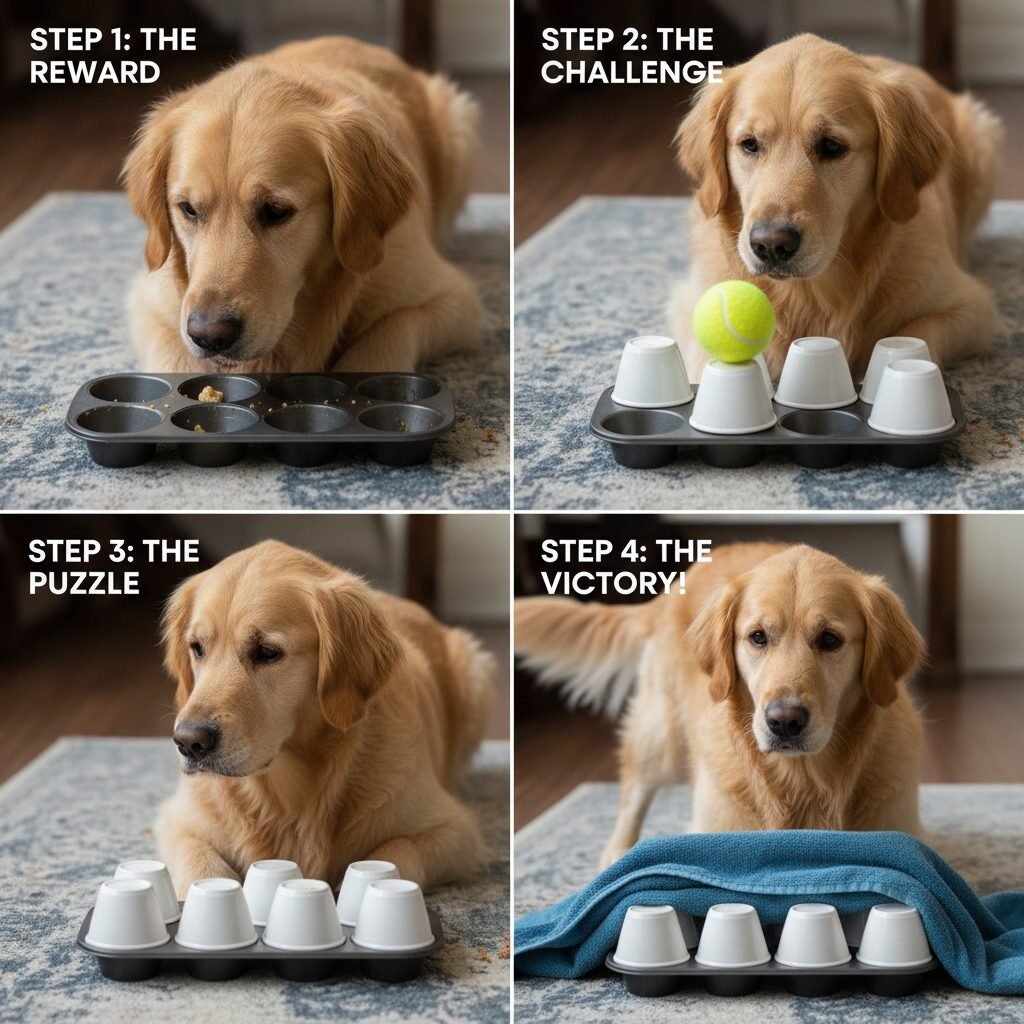 STEP 1: THE REWARD

STEP 2: THE CHALLENGE

STEP 3: THE PUZZLE

STEP 4: THE VICTORY!