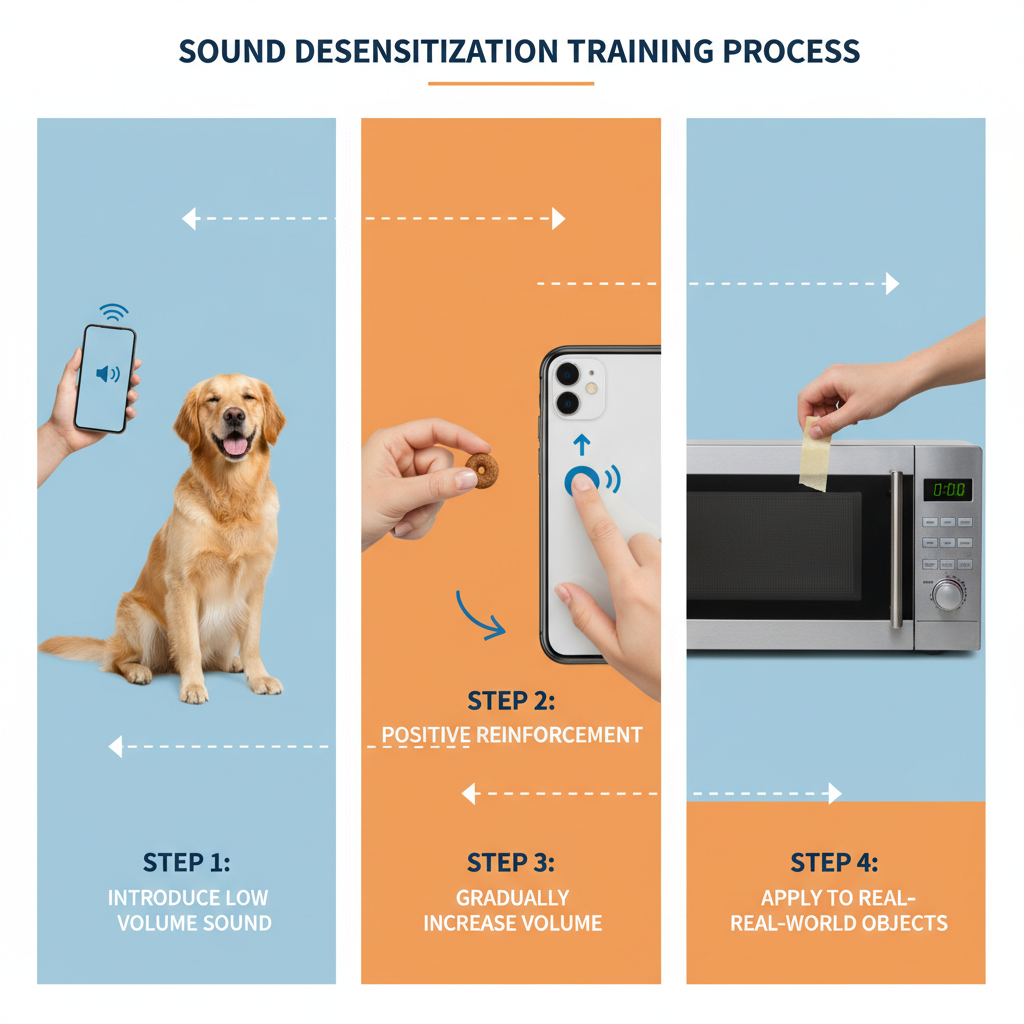 SOUND DESENSITIZATION TRAINING PROCESS

0:00

STEP 2:
POSITIVE REINFORCEMENT

STEP 1:
INTRODUCE LOW VOLUME SOUND

STEP 3:
GRADUALLY INCREASE VOLUME

STEP 4:
APPLY TO REAL-
REAL-WORLD OBJECTS