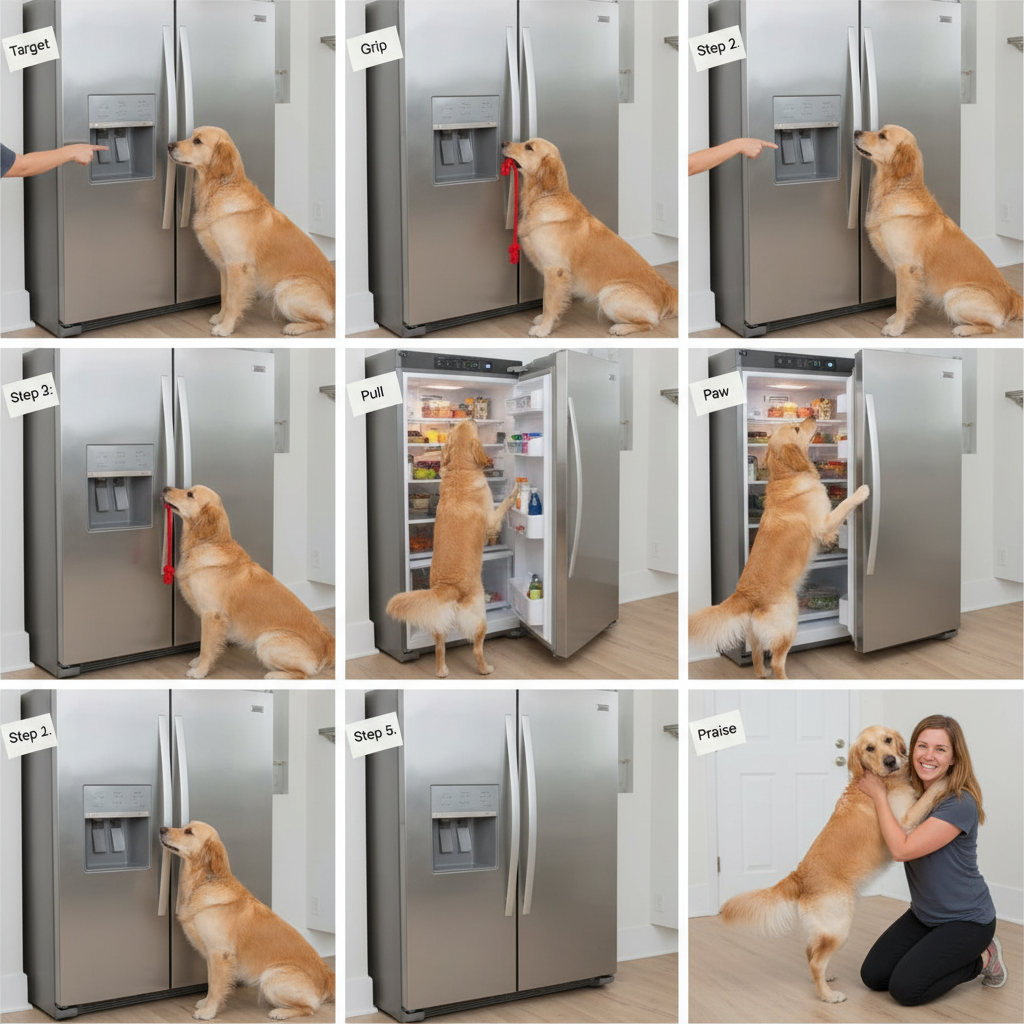 Target

Grip

Step 2.

Step 3:

Pull

Paw

Step 2.

Step 5.

Praise