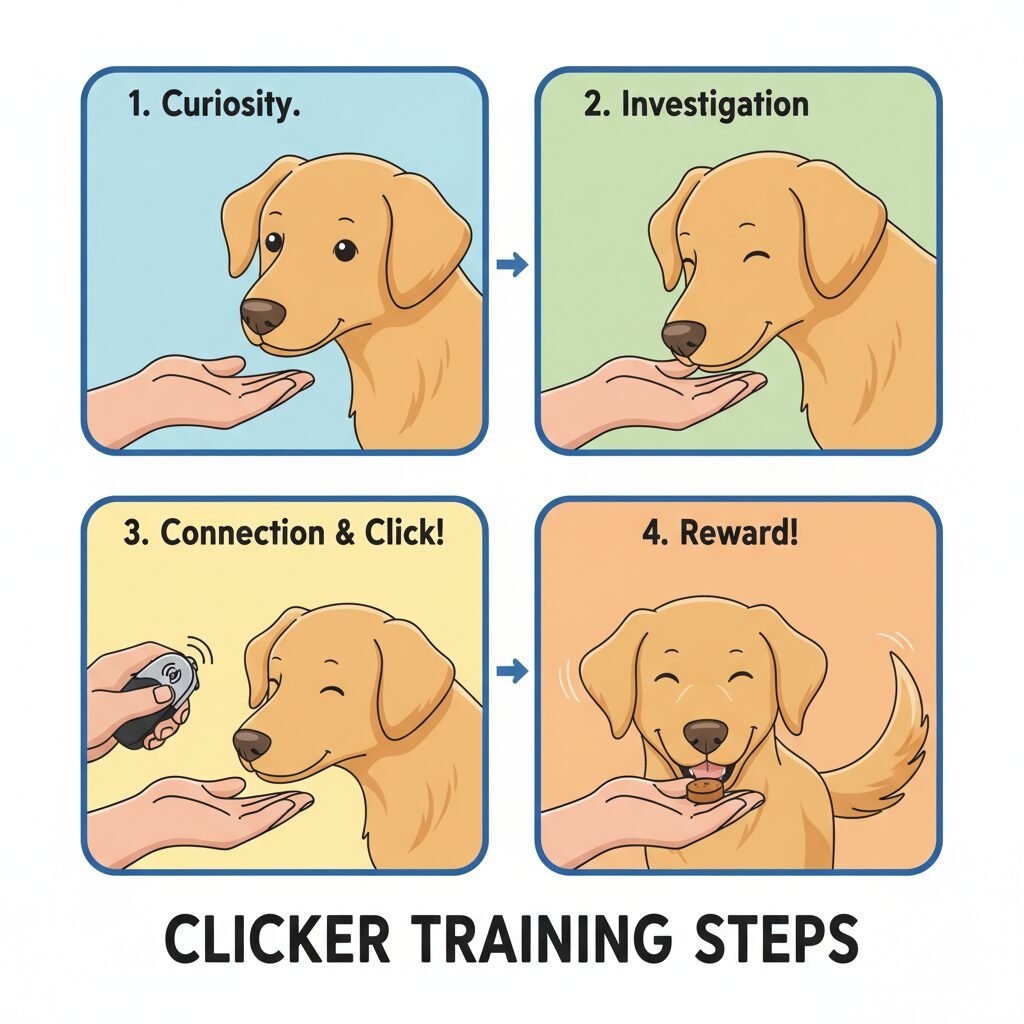 1. Curiosity.

2. Investigation

3. Connection & Click!

4. Reward!

CLICKER TRAINING STEPS