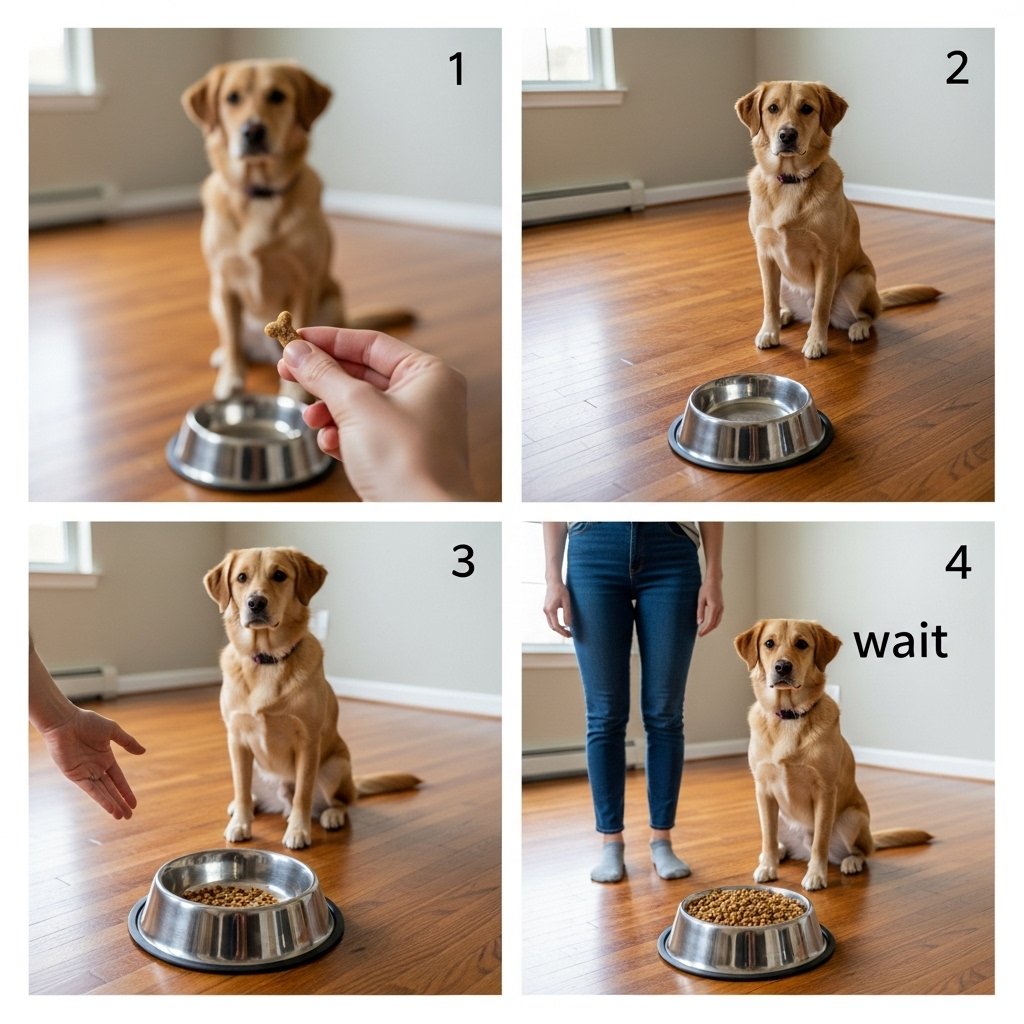 1

2

3

4

wait