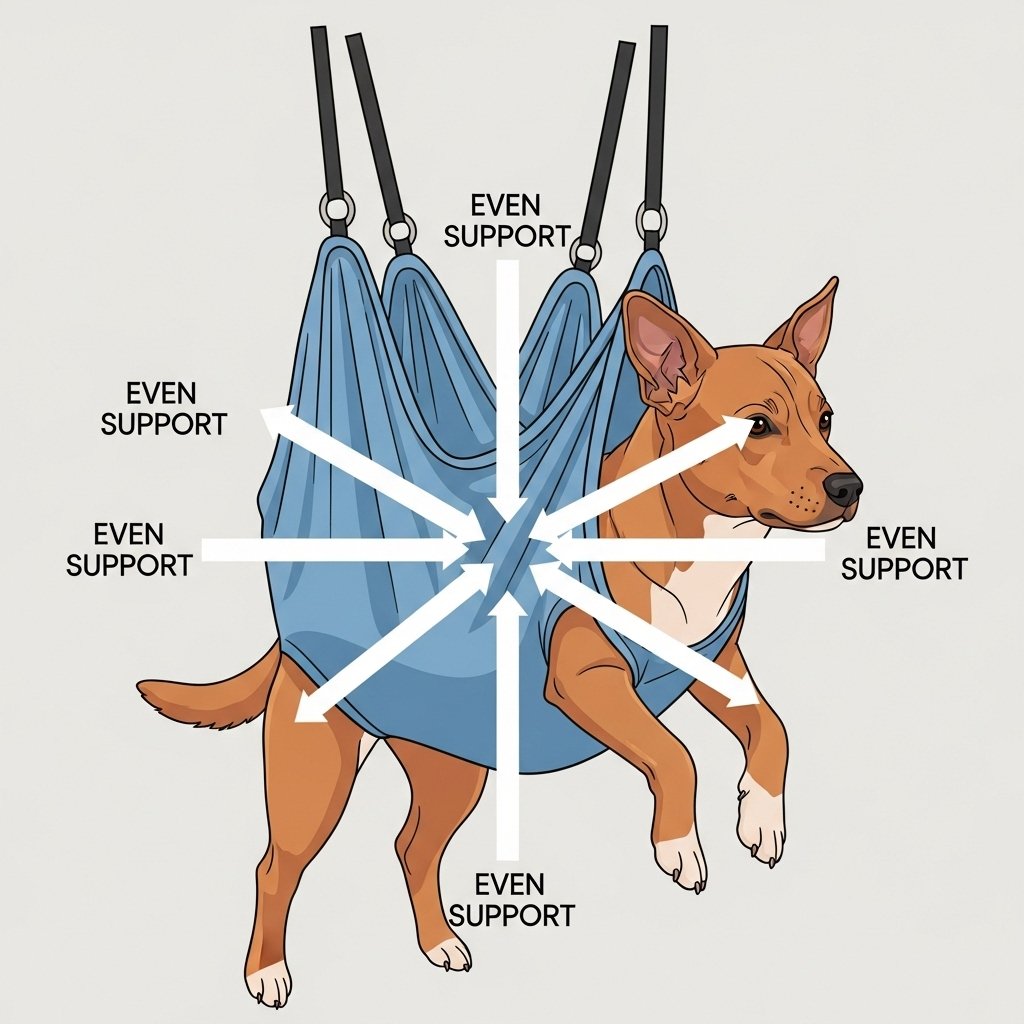 EVEN SUPPORT

EVEN SUPPORT

EVEN SUPPORT

EVEN SUPPORT

EVEN SUPPORT