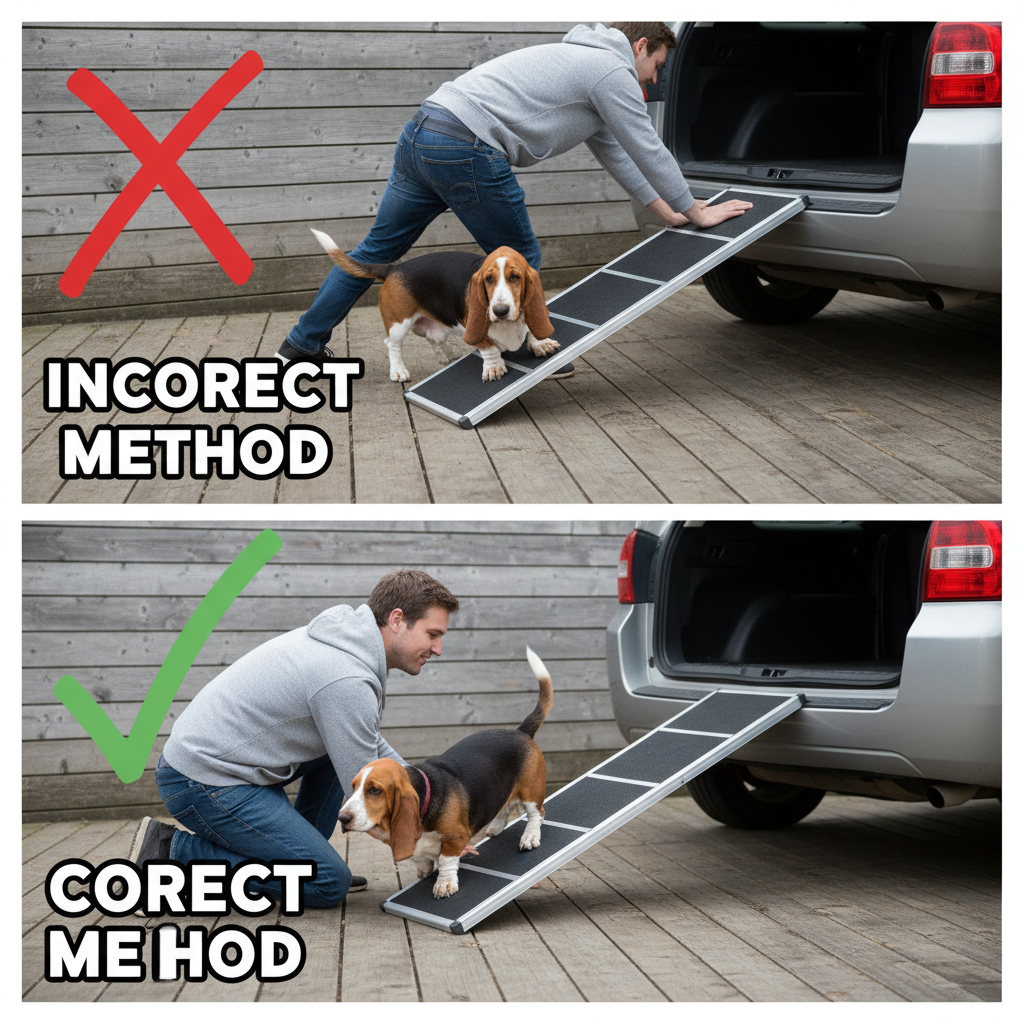 INCORECT METHOD

CORECT ME HOD