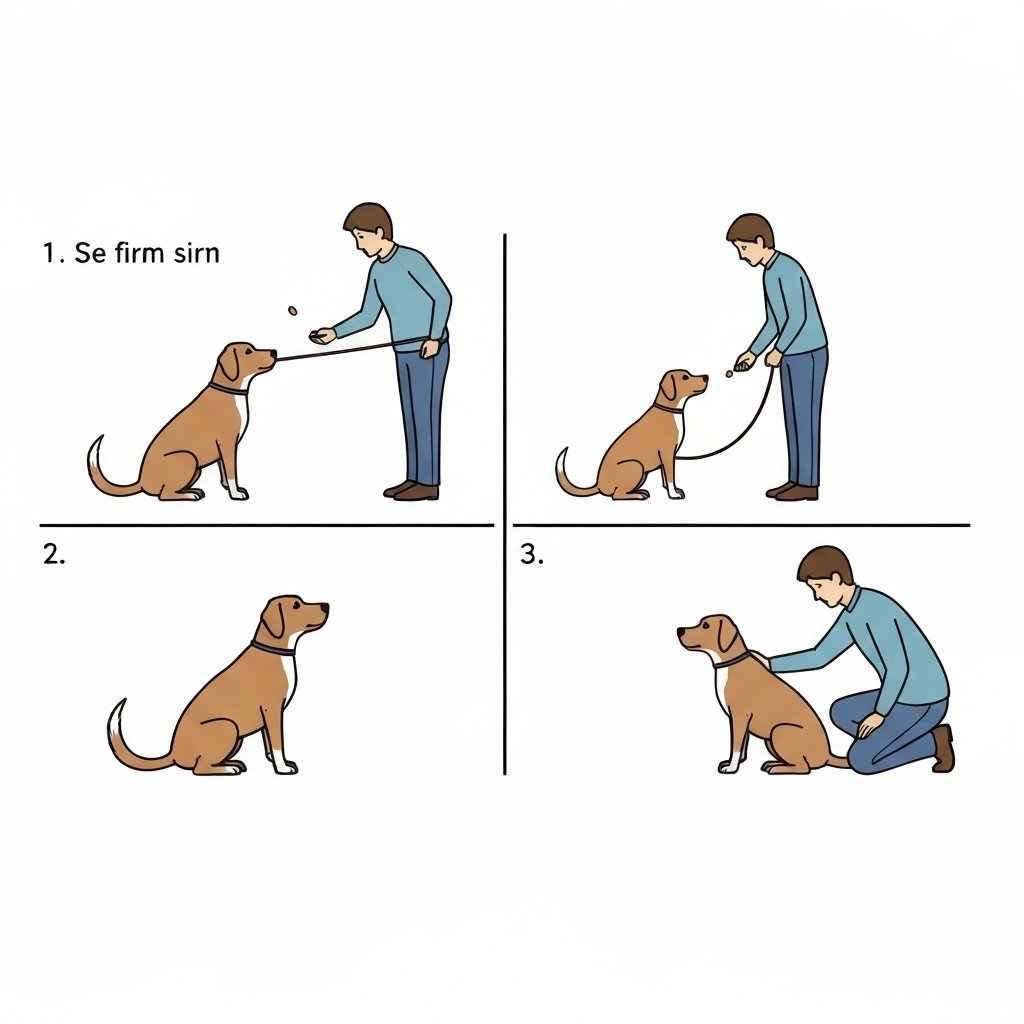 1. Se firm sirn

2.

3.