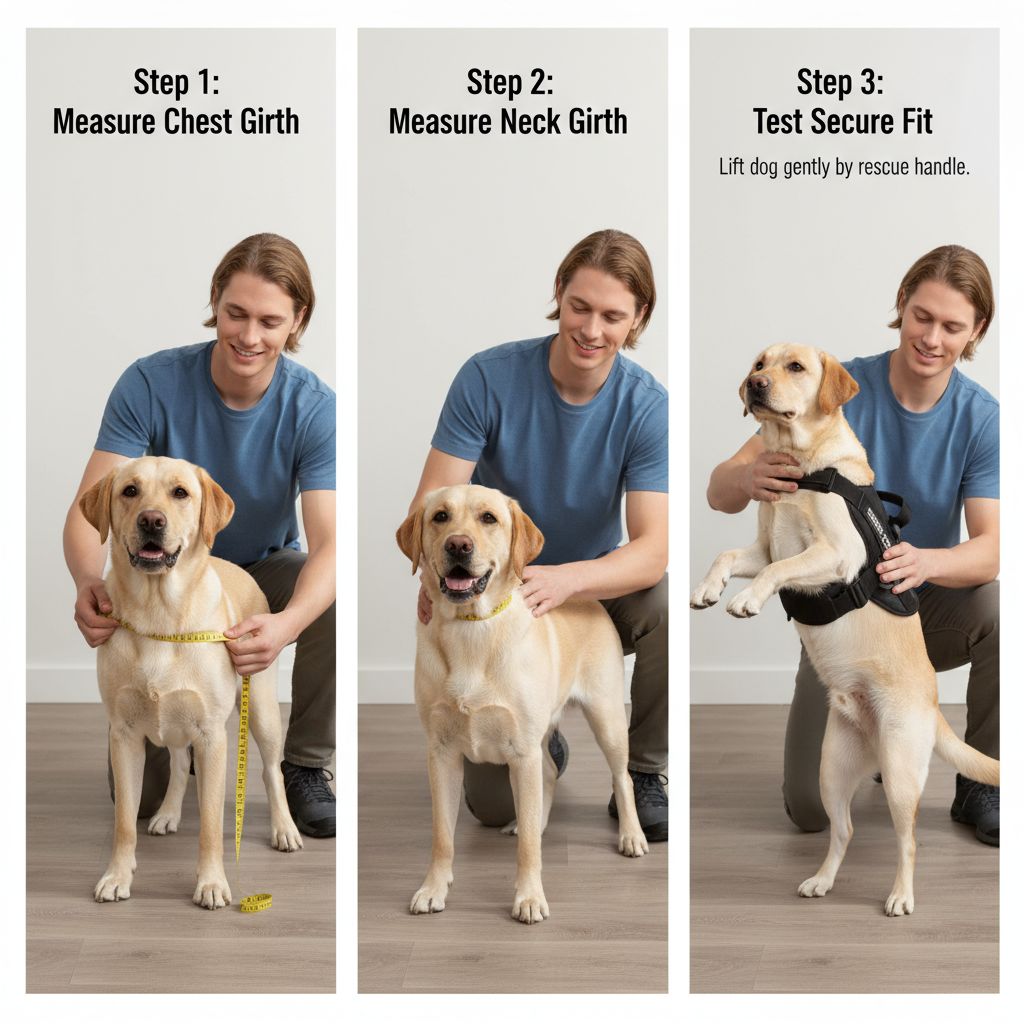 Step 1:
Measure Chest Girth

Step 2:
Measure Neck Girth

Step 3:
Test Secure Fit

Lift dog gently by rescue handle.