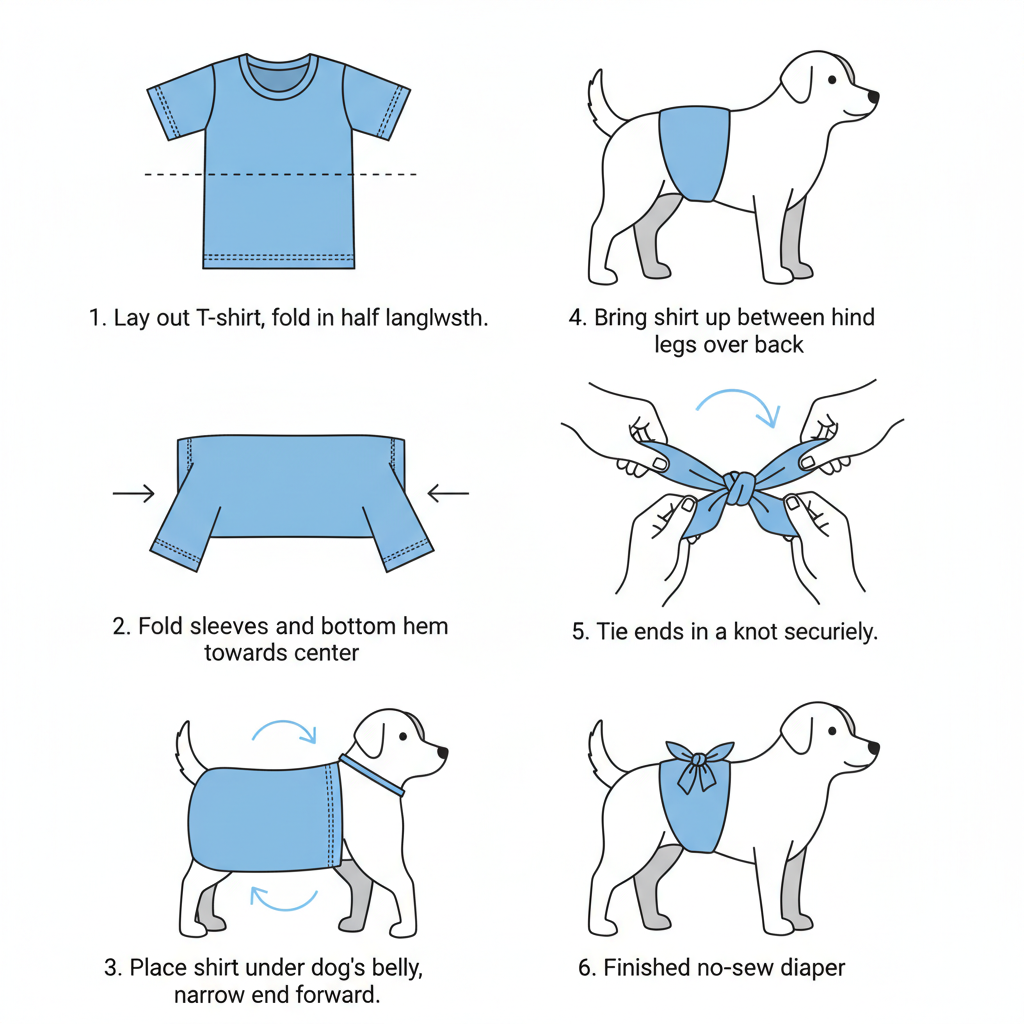 1. Lay out T-shirt, fold in half langlwsth.

2. Fold sleeves and bottom hem towards center

3. Place shirt under dog's belly, narrow end forward.

4. Bring shirt up between hind legs over back

5. Tie ends in a knot securiely.

6. Finished no-sew diaper